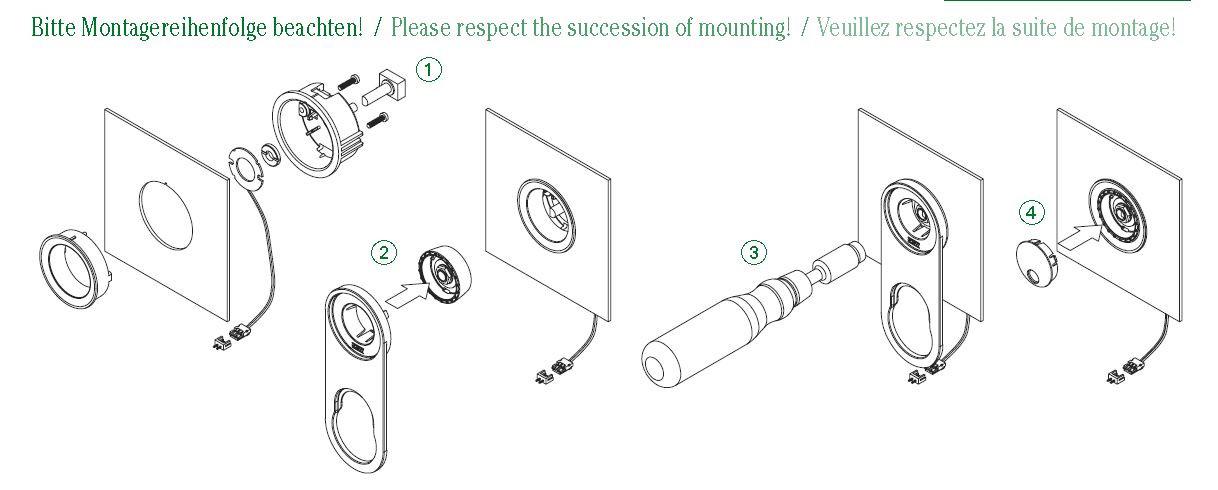 Bitte Montagereihenfolge beachten! / Please respect the succession of mounting! / Veuillez respectez la suite de montage!

1

2

3

4