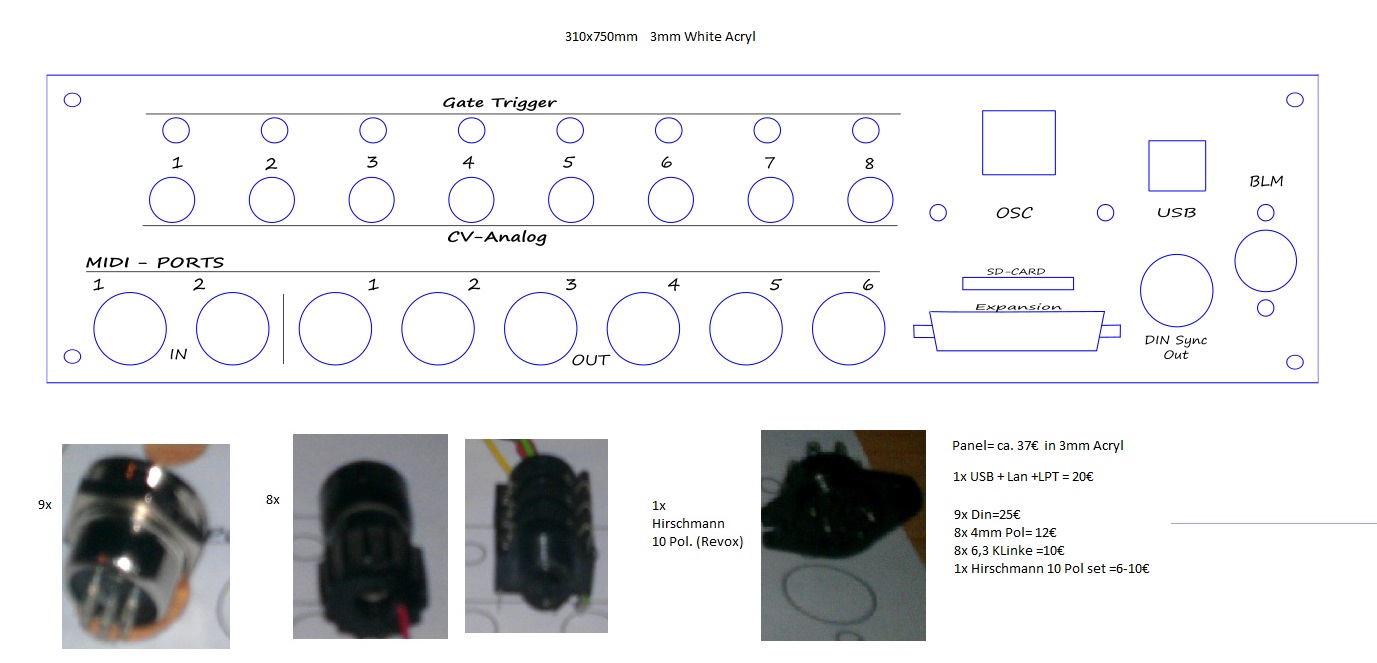 310x750mm 3mm White Acryl

Gate Trigger

1 2 3 4 5 6 7 8

CV-Analog

OSC

USB

BLM

MIDI - PORTS

1 2 1 2 3 4 5 6

IN

OUT

SD-CARD

Expansion

DIN Sync Out

9x

8x

1x Hirschmann 10 Pol. (Revox)

Panel= ca. 37€ in 3mm Acryl

1x USB + Lan +LPT = 20€

9x Din=25€
8x 4mm Pol= 12€
8x 6,3 KLinke =10€
1x Hirschmann 10 Pol set =6-10€