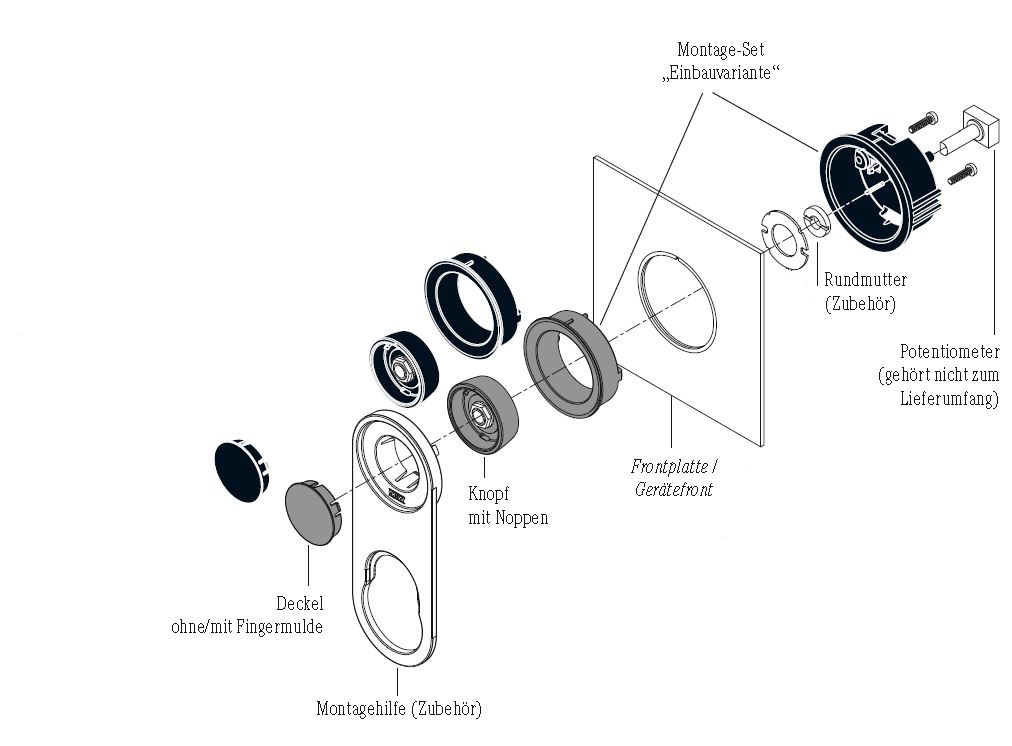 Montage-Set
„Einbauvariante“

Rundmutter
(Zubehör)

Potentiometer
(gehört nicht zum
Lieferumfang)

Frontplatte /
Gerätefront

Knopf
mit Noppen

Deckel
ohne/mit Fingermulde

Montagehilfe (Zubehör)